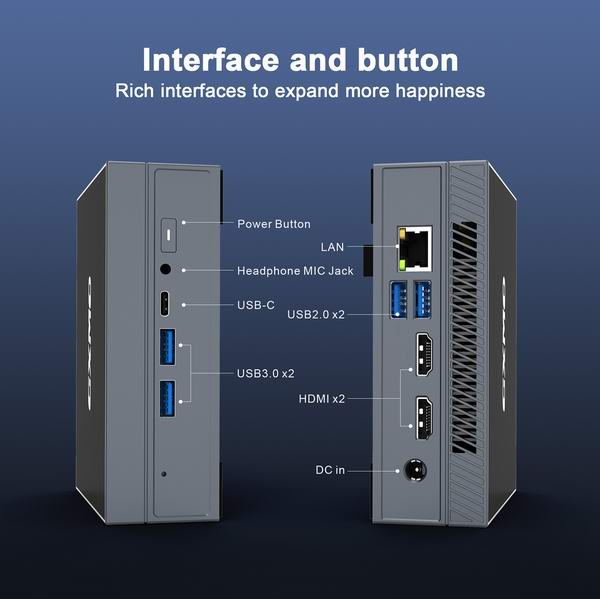 Interface and button
Rich interfaces to expand more happiness

Power Button
Headphone MIC Jack
USB-C
USB3.0 x2

LAN
USB2.0 x2
HDMI x2
DC in